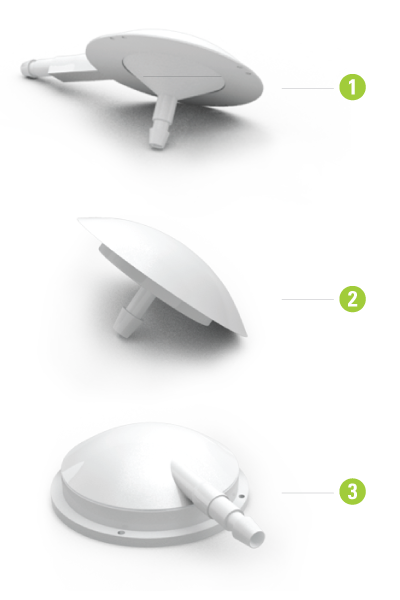 1

2

3